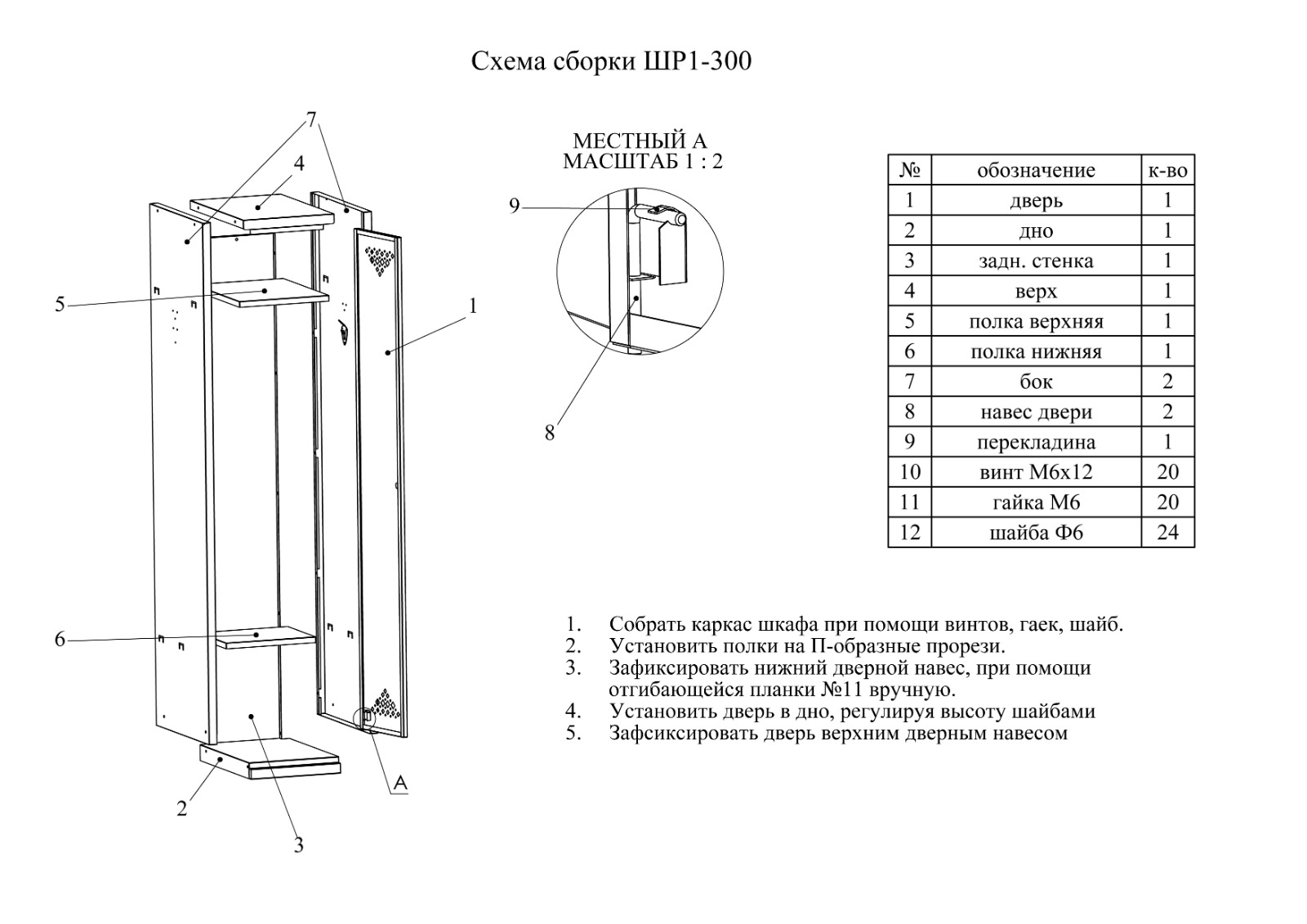 Схема сборки ШР1-300

7
4
5
1
6
2
3
A

МЕСТНЫЙ А
МАСШТАБ 1 : 2

9
8

| № | обозначение | к-во |
|---|---|---|
| 1 | дверь | 1 |
| 2 | дно | 1 |
| 3 | задн. стенка | 1 |
| 4 | верх | 1 |
| 5 | полка верхняя | 1 |
| 6 | полка нижняя | 1 |
| 7 | бок | 2 |
| 8 | навес двери | 2 |
| 9 | перекладина | 1 |
| 10 | винт М6х12 | 20 |
| 11 | гайка М6 | 20 |
| 12 | шайба Ф6 | 24 |

1. Собрать каркас шкафа при помощи винтов, гаек, шайб.
2. Установить полки на П-образные прорези.
3. Зафиксировать нижний дверной навес, при помощи отгибающейся планки №11 вручную.
4. Установить дверь в дно, регулируя высоту шайбами
5. Зафсиксировать дверь верхним дверным навесом